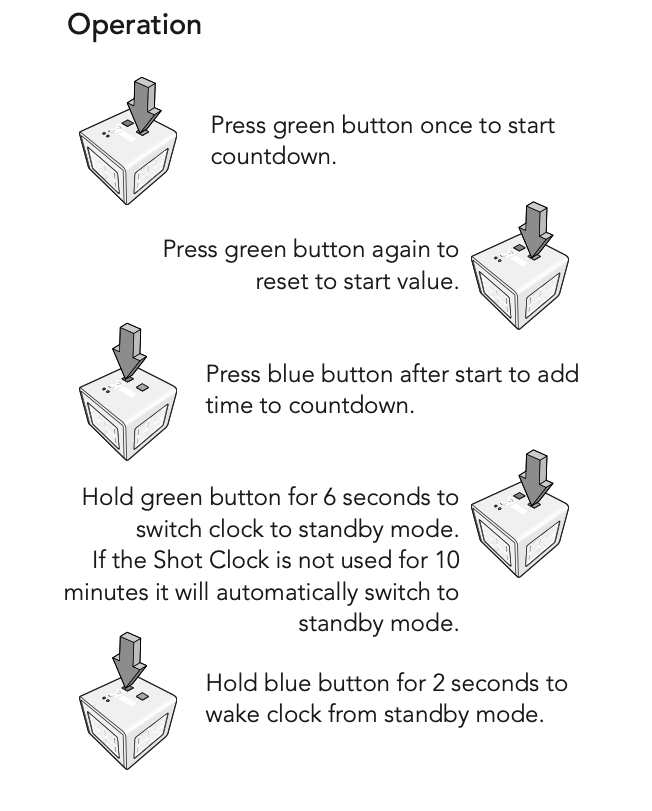 Operation

Press green button once to start countdown.

Press green button again to reset to start value.

Press blue button after start to add time to countdown.

Hold green button for 6 seconds to switch clock to standby mode. If the Shot Clock is not used for 10 minutes it will automatically switch to standby mode.

Hold blue button for 2 seconds to wake clock from standby mode.